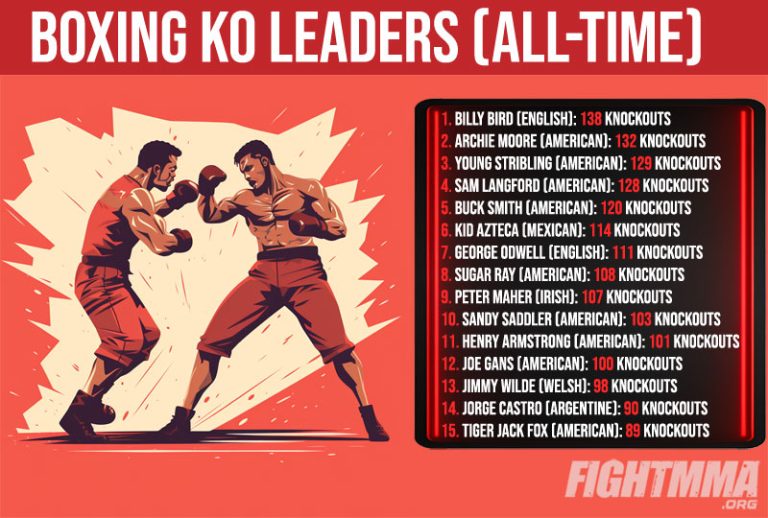 BOXING KO LEADERS (ALL-TIME)

1. BILLY BIRD (ENGLISH): 138 KNOCKOUTS
2. ARCHIE MOORE (AMERICAN): 132 KNOCKOUTS
3. YOUNG STRIBLING (AMERICAN): 129 KNOCKOUTS
4. SAM LANGFORD (AMERICAN): 128 KNOCKOUTS
5. BUCK SMITH (AMERICAN): 120 KNOCKOUTS
6. KID AZTECA (MEXICAN): 114 KNOCKOUTS
7. GEORGE ODWELL (ENGLISH): 111 KNOCKOUTS
8. SUGAR RAY (AMERICAN): 108 KNOCKOUTS
9. PETER MAHER (IRISH): 107 KNOCKOUTS
10. SANDY SADDLER (AMERICAN): 103 KNOCKOUTS
11. HENRY ARMSTRONG (AMERICAN): 101 KNOCKOUTS
12. JOE GANS (AMERICAN): 100 KNOCKOUTS
13. JIMMY WILDE (WELSH): 98 KNOCKOUTS
14. JORGE CASTRO (ARGENTINE): 90 KNOCKOUTS
15. TIGER JACK FOX (AMERICAN): 89 KNOCKOUTS

FIGHTMMA .ORG