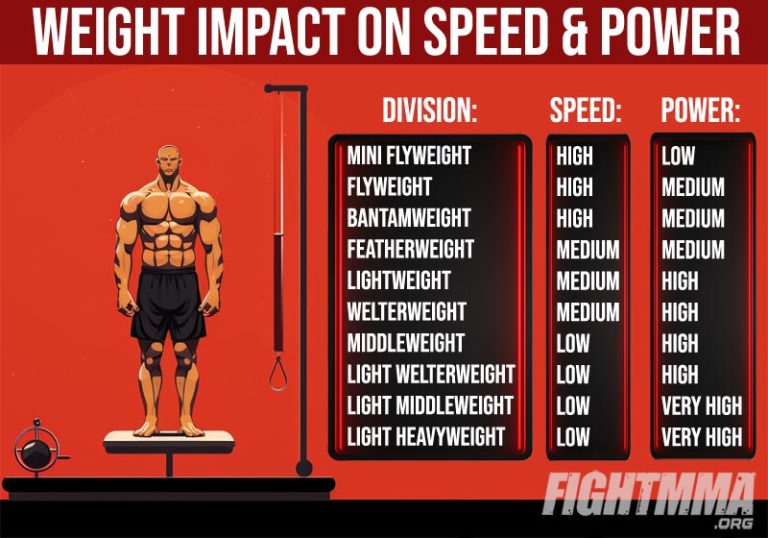 WEIGHT IMPACT ON SPEED & POWER

| DIVISION: | SPEED: | POWER: |
|---|---|---|
| MINI FLYWEIGHT | HIGH | LOW |
| FLYWEIGHT | HIGH | MEDIUM |
| BANTAMWEIGHT | HIGH | MEDIUM |
| FEATHERWEIGHT | MEDIUM | MEDIUM |
| LIGHTWEIGHT | MEDIUM | HIGH |
| WELTERWEIGHT | MEDIUM | HIGH |
| MIDDLEWEIGHT | LOW | HIGH |
| LIGHT WELTERWEIGHT | LOW | HIGH |
| LIGHT MIDDLEWEIGHT | LOW | VERY HIGH |
| LIGHT HEAVYWEIGHT | LOW | VERY HIGH |

FIGHTMMA .ORG