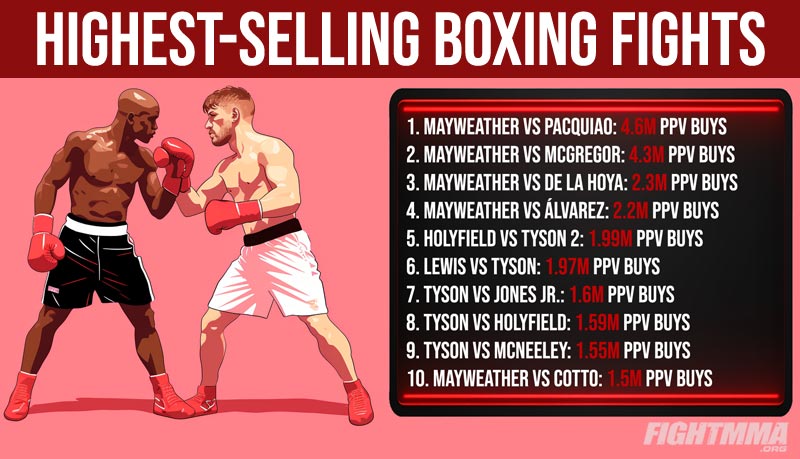 HIGHEST-SELLING BOXING FIGHTS

1. MAYWEATHER VS PACQUIAO: 4.6M PPV BUYS
2. MAYWEATHER VS MCGREGOR: 4.3M PPV BUYS
3. MAYWEATHER VS DE LA HOYA: 2.3M PPV BUYS
4. MAYWEATHER VS ÁLVAREZ: 2.2M PPV BUYS
5. HOLYFIELD VS TYSON 2: 1.99M PPV BUYS
6. LEWIS VS TYSON: 1.97M PPV BUYS
7. TYSON VS JONES JR.: 1.6M PPV BUYS
8. TYSON VS HOLYFIELD: 1.59M PPV BUYS
9. TYSON VS MCNEELEY: 1.55M PPV BUYS
10. MAYWEATHER VS COTTO: 1.5M PPV BUYS

FIGHTMMA .ORG