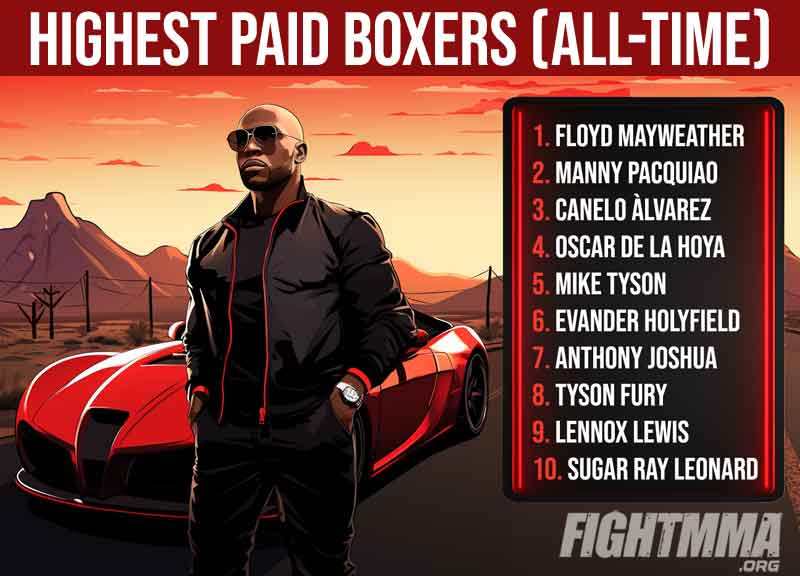 HIGHEST PAID BOXERS (ALL-TIME)

1. FLOYD MAYWEATHER
2. MANNY PACQUIAO
3. CANELO ÀLVAREZ
4. OSCAR DE LA HOYA
5. MIKE TYSON
6. EVANDER HOLYFIELD
7. ANTHONY JOSHUA
8. TYSON FURY
9. LENNOX LEWIS
10. SUGAR RAY LEONARD

FIGHTMMA .ORG